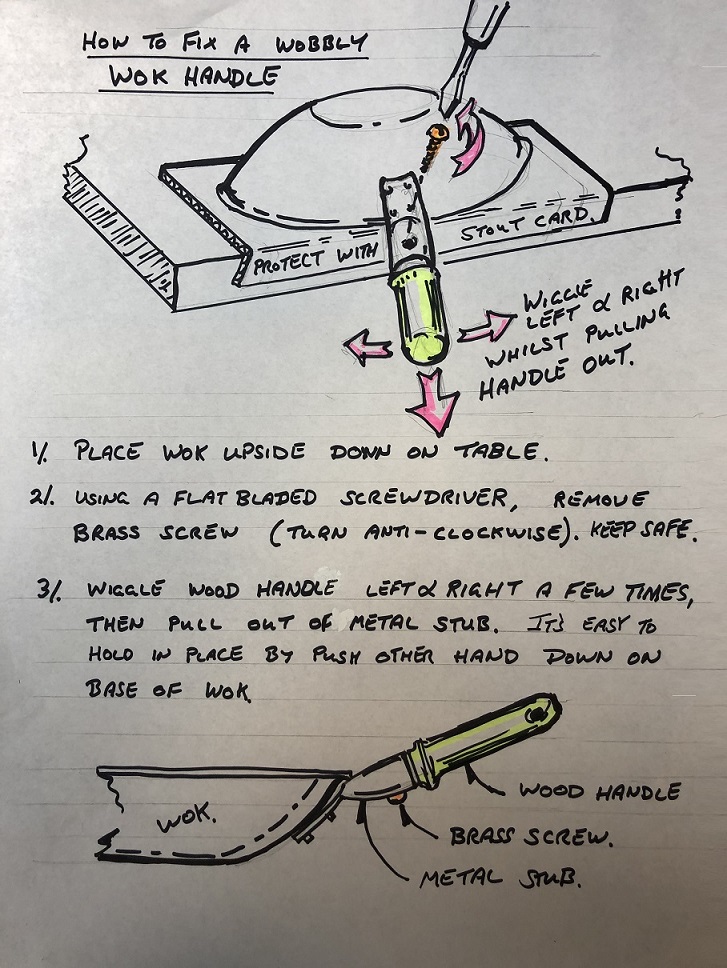 HOW TO FIX A WOBBLY WOK HANDLE

PROTECT WITH STOUT CARD.

WIGGLE LEFT & RIGHT WHILST PULLING HANDLE OUT.

1/. PLACE WOK UPSIDE DOWN ON TABLE.

2/. USING A FLAT BLADED SCREWDRIVER, REMOVE BRASS SCREW (TURN ANTI-CLOCKWISE). KEEP SAFE.

3/. WIGGLE WOOD HANDLE LEFT & RIGHT A FEW TIMES, THEN PULL OUT OF METAL STUB. IT'S EASY TO HOLD IN PLACE BY PUSH OTHER HAND DOWN ON BASE OF WOK

WOK.

WOOD HANDLE

BRASS SCREW.

METAL STUB.